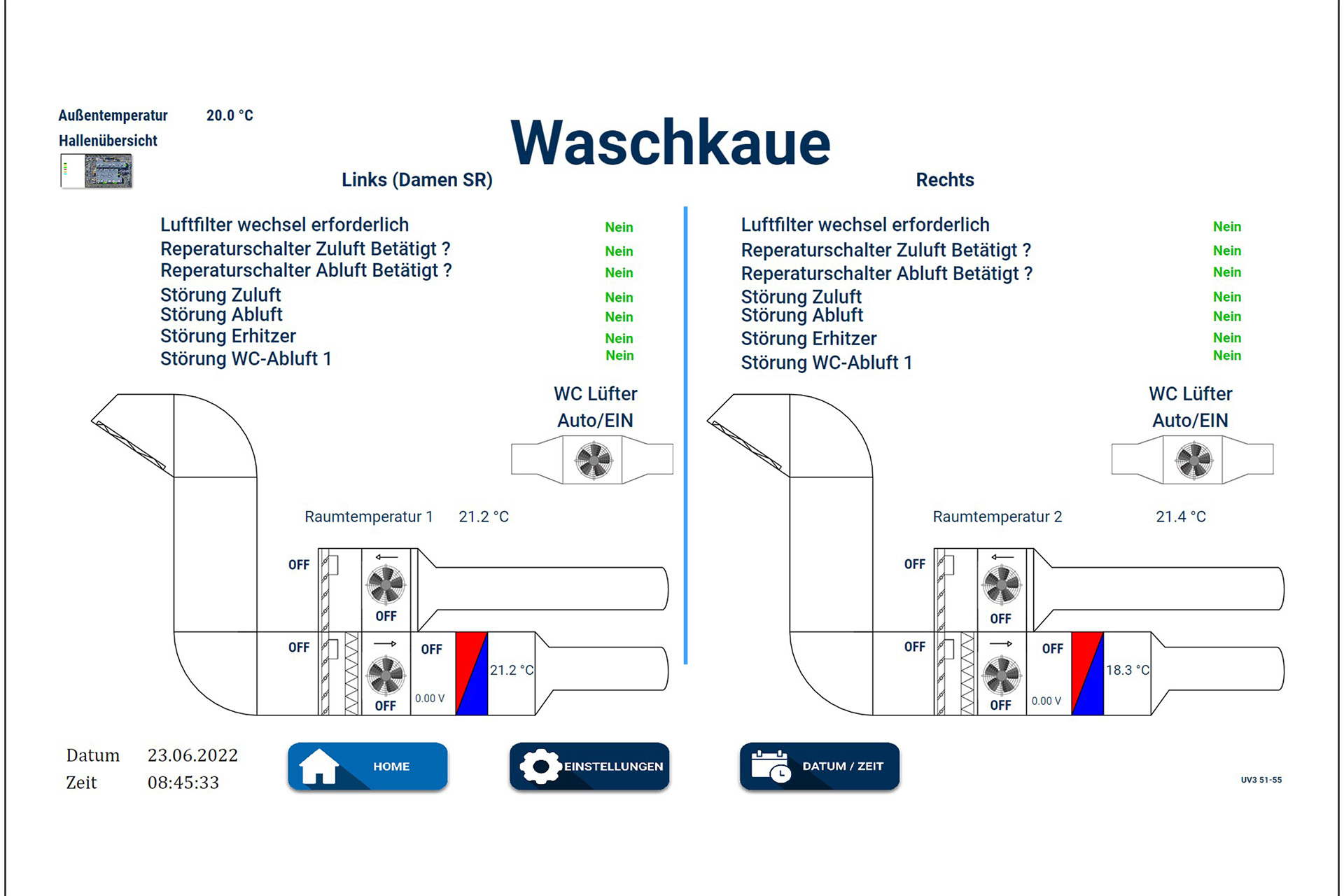 Außentemperatur 20.0 °C

Hallenübersicht

Waschkaue

Links (Damen SR)

Luftfilter wechsel erforderlich Nein
Reperaturschalter Zuluft Betätigt ? Nein
Reperaturschalter Abluft Betätigt ? Nein
Störung Zuluft Nein
Störung Abluft Nein
Störung Erhitzer Nein
Störung WC-Abluft 1 Nein

WC Lüfter
Auto/EIN

Raumtemperatur 1 21.2 °C

OFF
OFF
OFF
OFF
OFF
0.00 V
21.2 °C

Rechts

Luftfilter wechsel erforderlich Nein
Reperaturschalter Zuluft Betätigt ? Nein
Reperaturschalter Abluft Betätigt ? Nein
Störung Zuluft Nein
Störung Abluft Nein
Störung Erhitzer Nein
Störung WC-Abluft 1 Nein

WC Lüfter
Auto/EIN

Raumtemperatur 2 21.4 °C

OFF
OFF
OFF
OFF
OFF
0.00 V
18.3 °C

Datum 23.06.2022
Zeit 08:45:33

HOME

EINSTELLUNGEN

DATUM / ZEIT

UV3 51-55