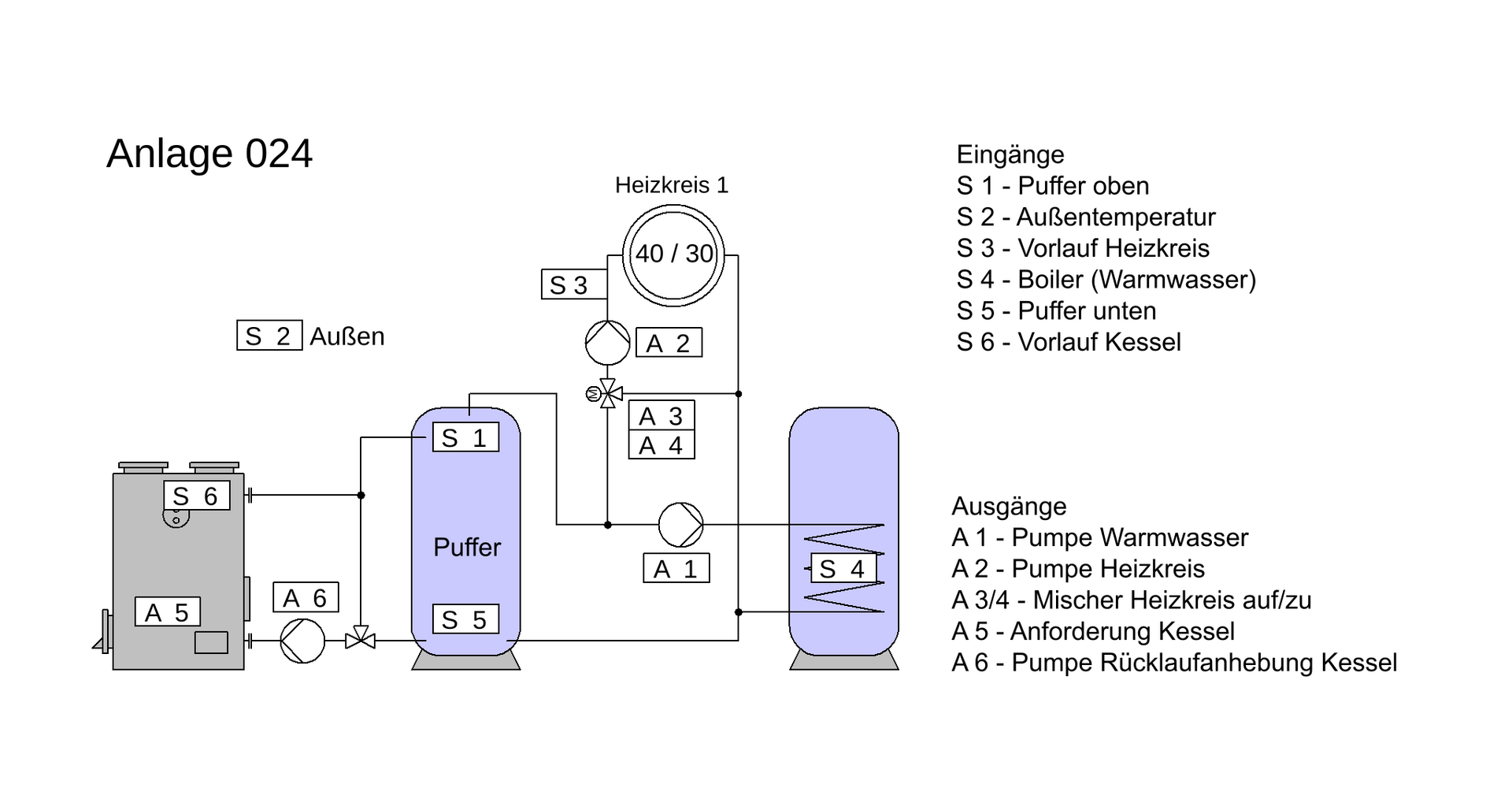 Anlage 024

Heizkreis 1

40 / 30

S 3

S 2 Außen

A 2

A 3
A 4

S 1

S 6

Puffer

A 1

S 4

A 5

A 6

S 5

Eingänge
S 1 - Puffer oben
S 2 - Außentemperatur
S 3 - Vorlauf Heizkreis
S 4 - Boiler (Warmwasser)
S 5 - Puffer unten
S 6 - Vorlauf Kessel

Ausgänge
A 1 - Pumpe Warmwasser
A 2 - Pumpe Heizkreis
A 3/4 - Mischer Heizkreis auf/zu
A 5 - Anforderung Kessel
A 6 - Pumpe Rücklaufanhebung Kessel